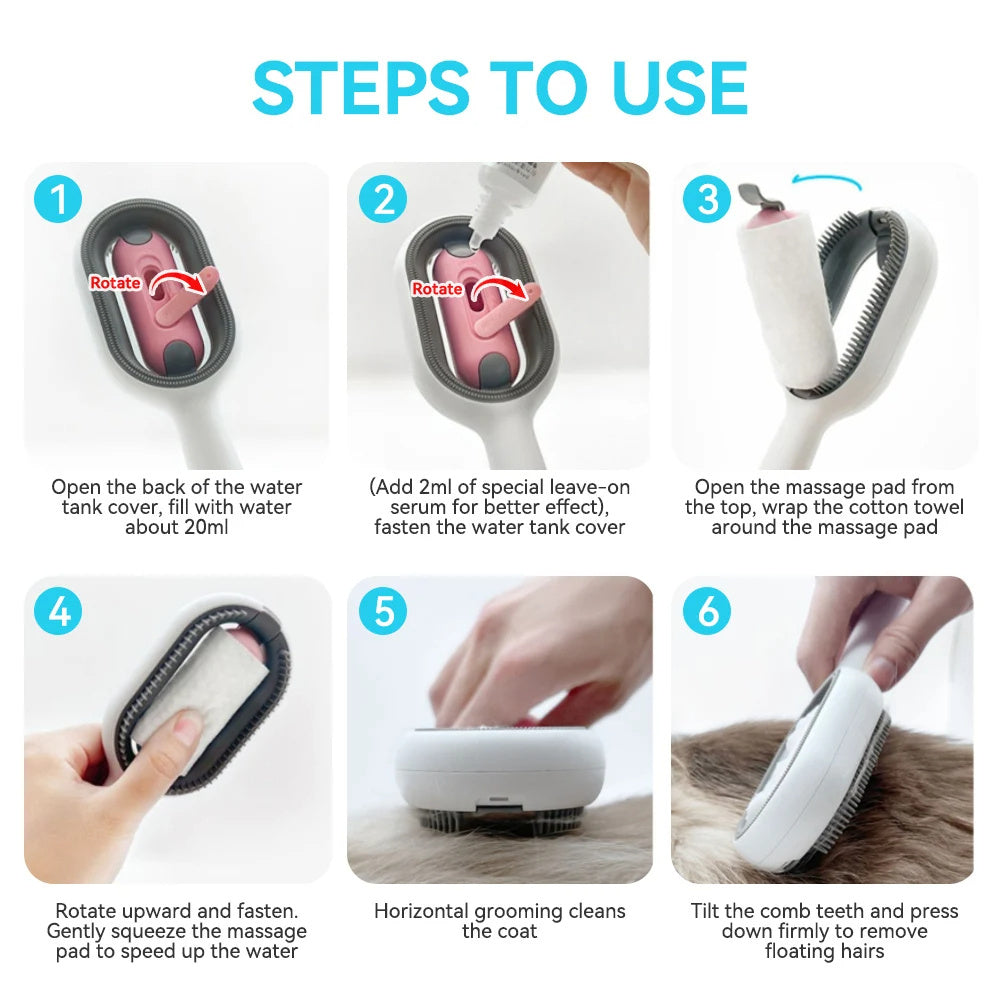 STEPS TO USE

1

Rotate

Open the back of the water tank cover, fill with water about 20ml

2

Rotate

(Add 2ml of special leave-on serum for better effect), fasten the water tank cover

3

Open the massage pad from the top, wrap the cotton towel around the massage pad

4

Rotate upward and fasten. Gently squeeze the massage pad to speed up the water

5

Horizontal grooming cleans the coat

6

Tilt the comb teeth and press down firmly to remove floating hairs