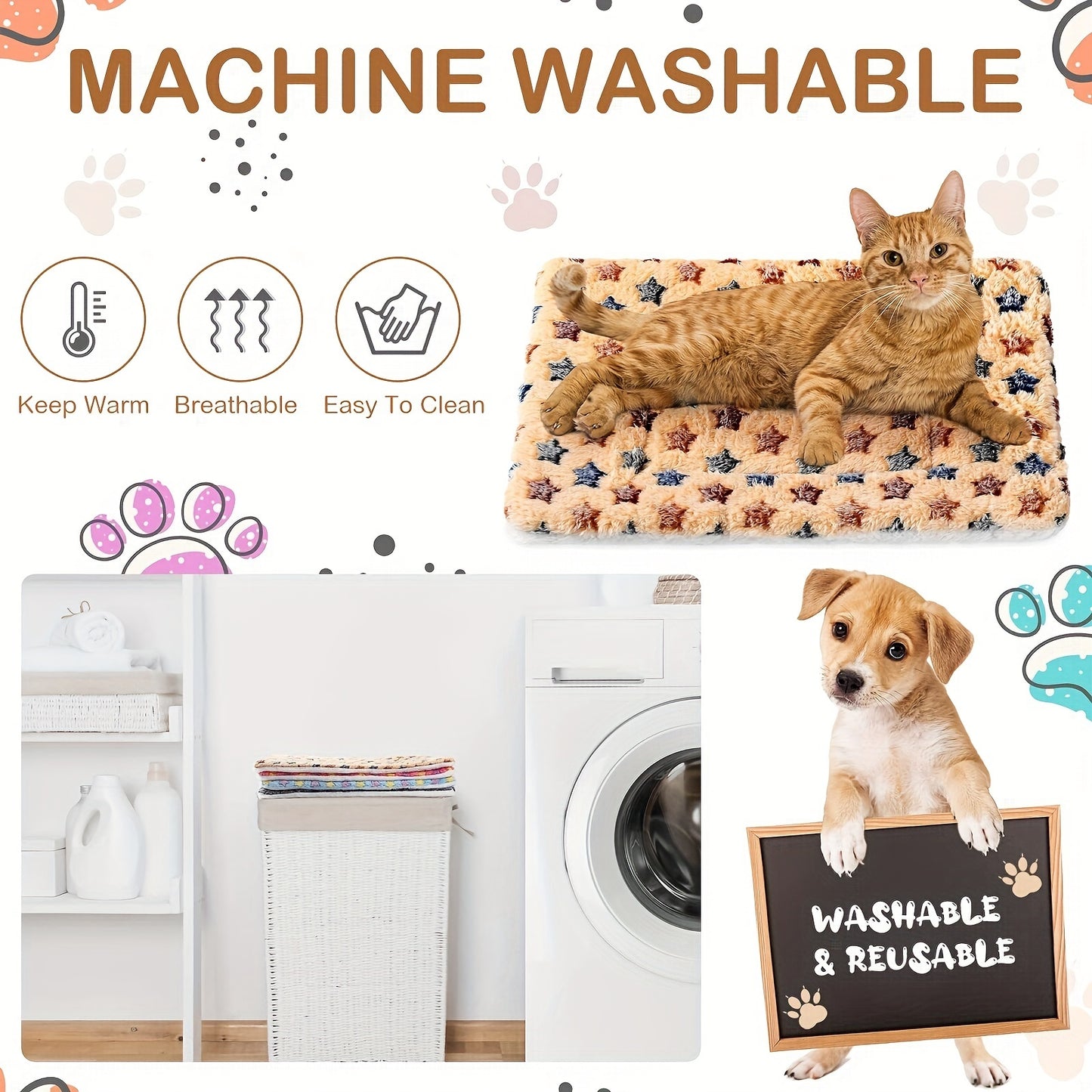 MACHINE WASHABLE

Keep Warm

Breathable

Easy To Clean

WASHABLE & REUSABLE